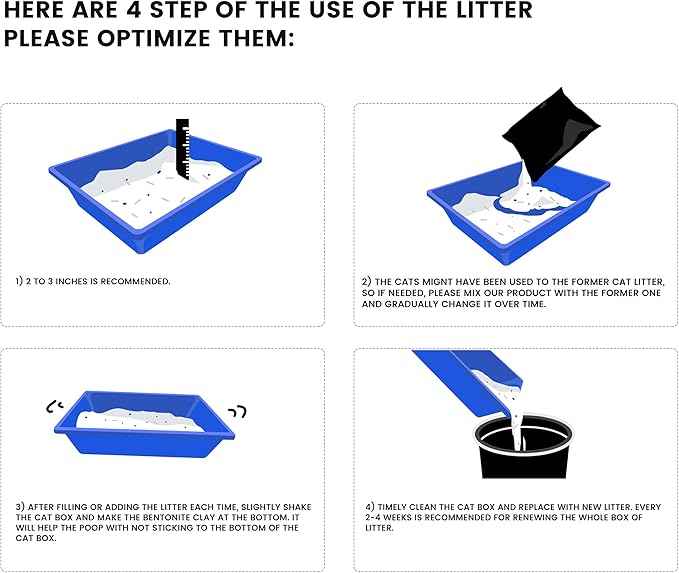 HERE ARE 4 STEP OF THE USE OF THE LITTER PLEASE OPTIMIZE THEM:

1) 2 TO 3 INCHES IS RECOMMENDED.

2) THE CATS MIGNT HAVE BEEN USED TO THE FORMER CAT LITTER, SO IF NEEDED, PLEASE MIX OUR PRODUCT WITH THE FORMER ONE AND GRADUALLY CHANGE IT OVER TIME.

3) AFTER FILLING OR ADDING THE LITTER EACH TIME, SLIGHTLY SHAKE THE CAT BOX AND MAKE THE BENTONITE CLAY AT THE BOTTOM. IT WILL HELP THE POOP WITH NOT STICKING TO THE BOTTOM OF THE CAT BOX.

4) TIMELY CLEAN THE CAT BOX AND REPLACE WITH NEW LITTER. EVERY 2-4 WEEKS IS RECOMMENDED FOR RENEWING THE WHOLE BOX OF LITTER.