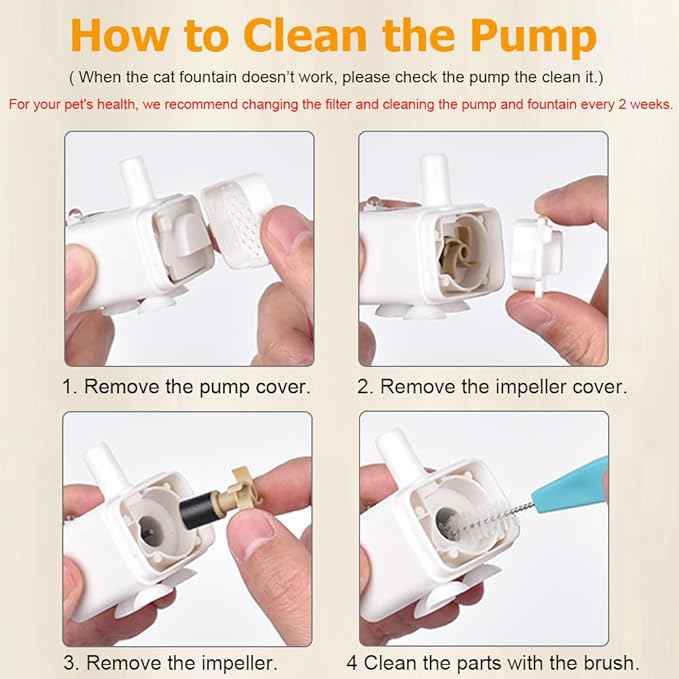 How to Clean the Pump

( When the cat fountain doesn't work, please check the pump the clean it.)

For your pet's health, we recommend changing the filter and cleaning the pump and fountain every 2 weeks.

1. Remove the pump cover.

2. Remove the impeller cover.

3. Remove the impeller.

4 Clean the parts with the brush.