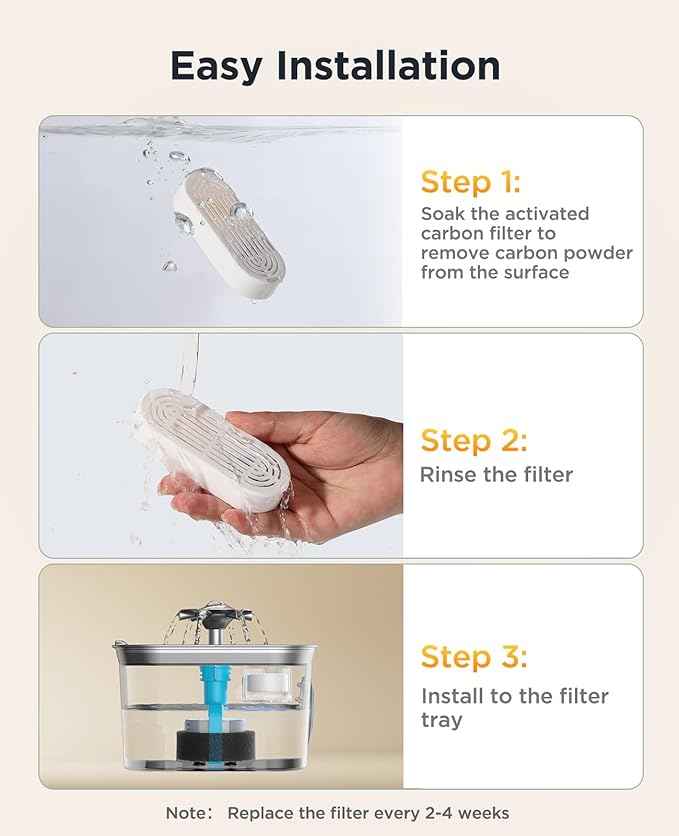 Easy Installation

Step 1:
Soak the activated carbon filter to remove carbon powder from the surface

Step 2:
Rinse the filter

Step 3:
Install to the filter tray

Note: Replace the filter every 2-4 weeks