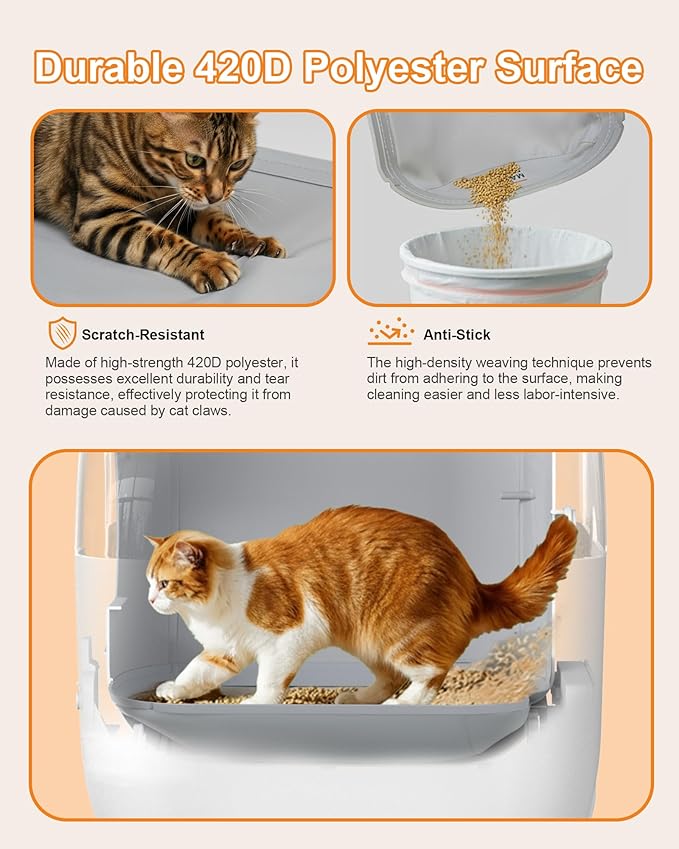 Durable 420D Polyester Surface

Scratch-Resistant

Made of high-strength 420D polyester, it possesses excellent durability and tear resistance, effectively protecting it from damage caused by cat claws.

Anti-Stick

The high-density weaving technique prevents dirt from adhering to the surface, making cleaning easier and less labor-intensive.